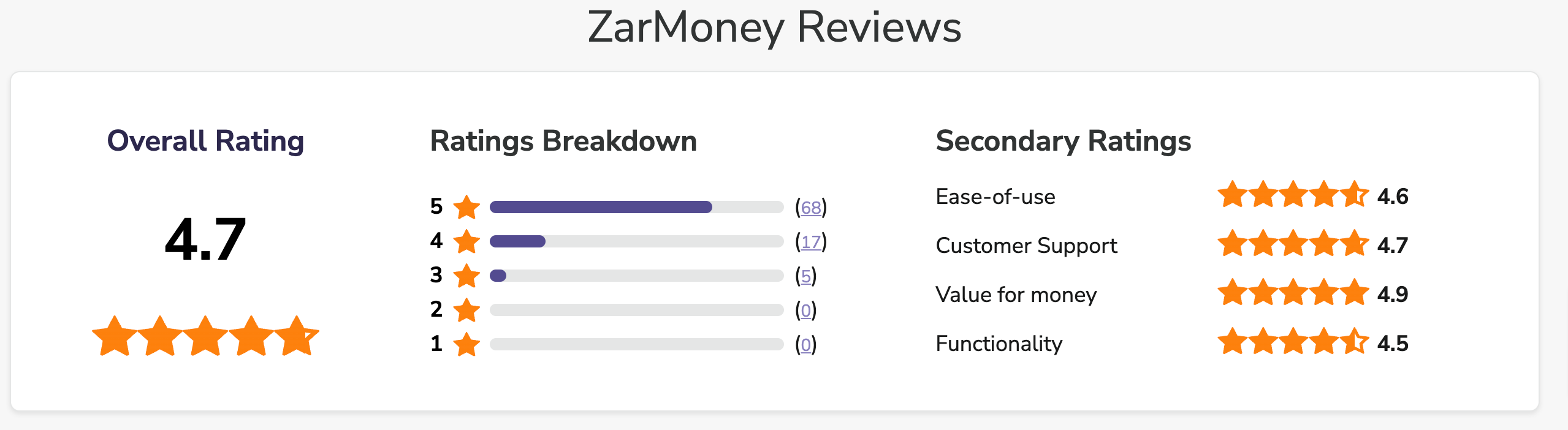 ZarMoney Reviews

Overall Rating

4.7

Ratings Breakdown

5 (68)
4 (17)
3 (5)
2 (0)
1 (0)

Secondary Ratings

Ease-of-use 4.6
Customer Support 4.7
Value for money 4.9
Functionality 4.5